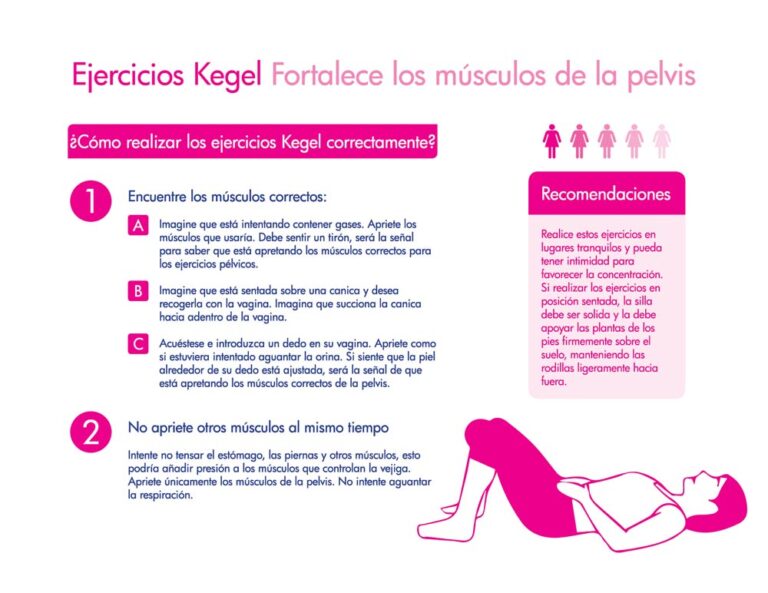 Ejercicios Kegel Fortalece los músculos de la pelvis

¿Cómo realizar los ejercicios Kegel correctamente?

1 Encuentre los músculos correctos:

A Imagine que está intentando contener gases. Apriete los músculos que usaría. Debe sentir un tirón, será la señal para saber que está apretando los músculos correctos para los ejercicios pélvicos.

B Imagine que está sentada sobre una canica y desea recogerla con la vagina. Imagina que succiona la canica hacia adentro de la vagina.

C Acuéstese e introduzca un dedo en su vagina. Apriete como si estuviera intentado aguantar la orina. Si siente que la piel alrededor de su dedo está ajustada, será la señal de que está apretando los músculos correctos de la pelvis.

2 No apriete otros músculos al mismo tiempo

Intente no tensar el estómago, las piernas y otros músculos, esto podría añadir presión a los músculos que controlan la vejiga. Apriete únicamente los músculos de la pelvis. No intente aguantar la respiración.

Recomendaciones

Realice estos ejercicios en lugares tranquilos y pueda tener intimidad para favorecer la concentración. Si realizar los ejercicios en posición sentada, la silla debe ser solida y la debe apoyar las plantas de los pies firmemente sobre el suelo, manteniendo las rodillas ligeramente hacia fuera.